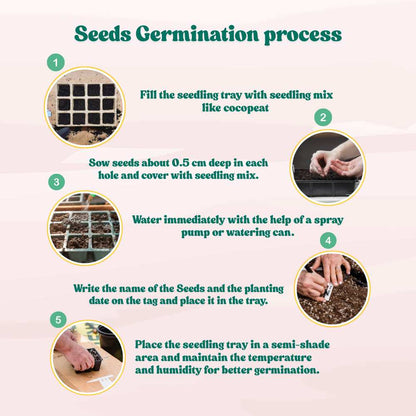 Seeds Germination process

1

Fill the seedling tray with seedling mix like cocopeat

2

Sow seeds about 0.5 cm deep in each hole and cover with seedling mix.

3

Water immediately with the help of a spray pump or watering can.

4

Write the name of the Seeds and the planting date on the tag and place it in the tray.

5

Place the seedling tray in a semi-shade area and maintain the temperature and humidity for better germination.