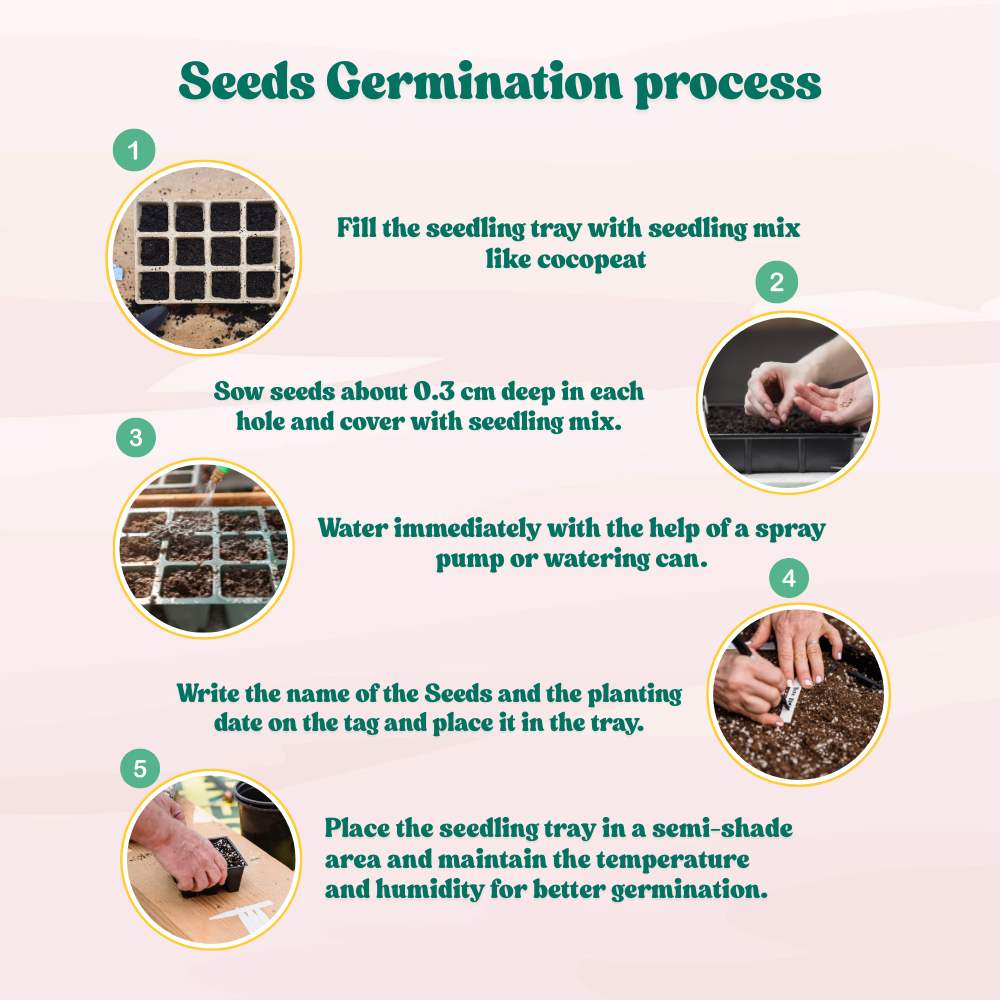 Seeds Germination process

1

Fill the seedling tray with seedling mix like cocopeat

2

Sow seeds about 0.3 cm deep in each hole and cover with seedling mix.

3

Water immediately with the help of a spray pump or watering can.

4

Write the name of the Seeds and the planting date on the tag and place it in the tray.

5

Place the seedling tray in a semi-shade area and maintain the temperature and humidity for better germination.