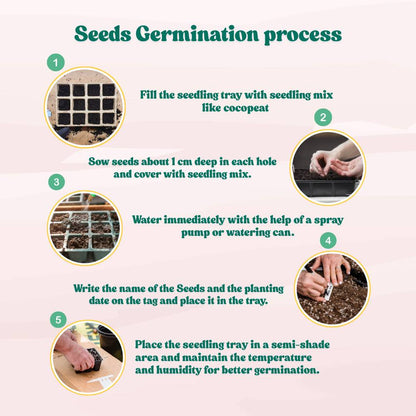 Seeds Germination process

1

Fill the seedling tray with seedling mix like cocopeat

2

Sow seeds about 1 cm deep in each hole and cover with seedling mix.

3

Water immediately with the help of a spray pump or watering can.

4

Write the name of the Seeds and the planting date on the tag and place it in the tray.

5

Place the seedling tray in a semi-shade area and maintain the temperature and humidity for better germination.