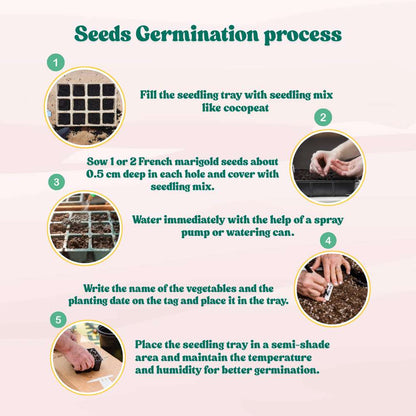 Seeds Germination process

1

Fill the seedling tray with seedling mix like cocopeat

2

Sow 1 or 2 French marigold seeds about 0.5 cm deep in each hole and cover with seedling mix.

3

Water immediately with the help of a spray pump or watering can.

4

Write the name of the vegetables and the planting date on the tag and place it in the tray.

5

Place the seedling tray in a semi-shade area and maintain the temperature and humidity for better germination.