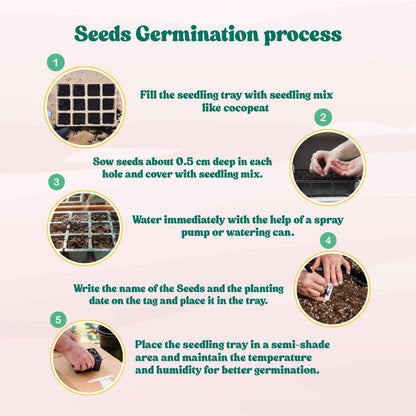 Seeds Germination process

1

Fill the seedling tray with seedling mix like cocopeat

2

Sow seeds about 0.5 cm deep in each hole and cover with seedling mix.

3

Water immediately with the help of a spray pump or watering can.

4

Write the name of the Seeds and the planting date on the tag and place it in the tray.

5

Place the seedling tray in a semi-shade area and maintain the temperature and humidity for better germination.