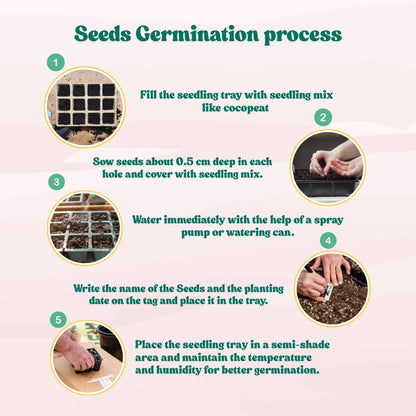 Seeds Germination process

1

Fill the seedling tray with seedling mix like cocopeat

2

Sow seeds about 0.5 cm deep in each hole and cover with seedling mix.

3

Water immediately with the help of a spray pump or watering can.

4

Write the name of the Seeds and the planting date on the tag and place it in the tray.

5

Place the seedling tray in a semi-shade area and maintain the temperature and humidity for better germination.