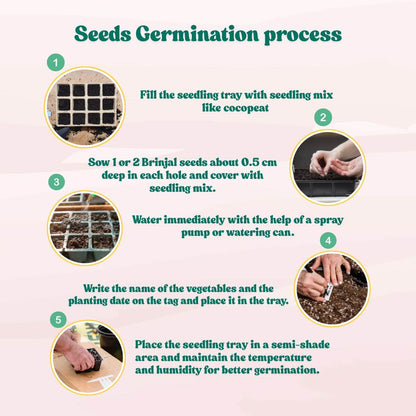 Seeds Germination process

1

Fill the seedling tray with seedling mix like cocopeat

2

Sow 1 or 2 Brinjal seeds about 0.5 cm deep in each hole and cover with seedling mix.

3

Water immediately with the help of a spray pump or watering can.

4

Write the name of the vegetables and the planting date on the tag and place it in the tray.

5

Place the seedling tray in a semi-shade area and maintain the temperature and humidity for better germination.