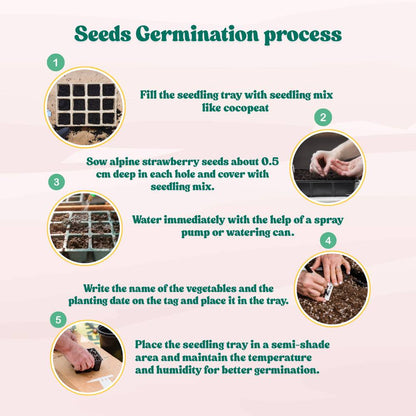 Seeds Germination process

1

Fill the seedling tray with seedling mix like cocopeat

2

Sow alpine strawberry seeds about 0.5 cm deep in each hole and cover with seedling mix.

3

Water immediately with the help of a spray pump or watering can.

4

Write the name of the vegetables and the planting date on the tag and place it in the tray.

5

Place the seedling tray in a semi-shade area and maintain the temperature and humidity for better germination.