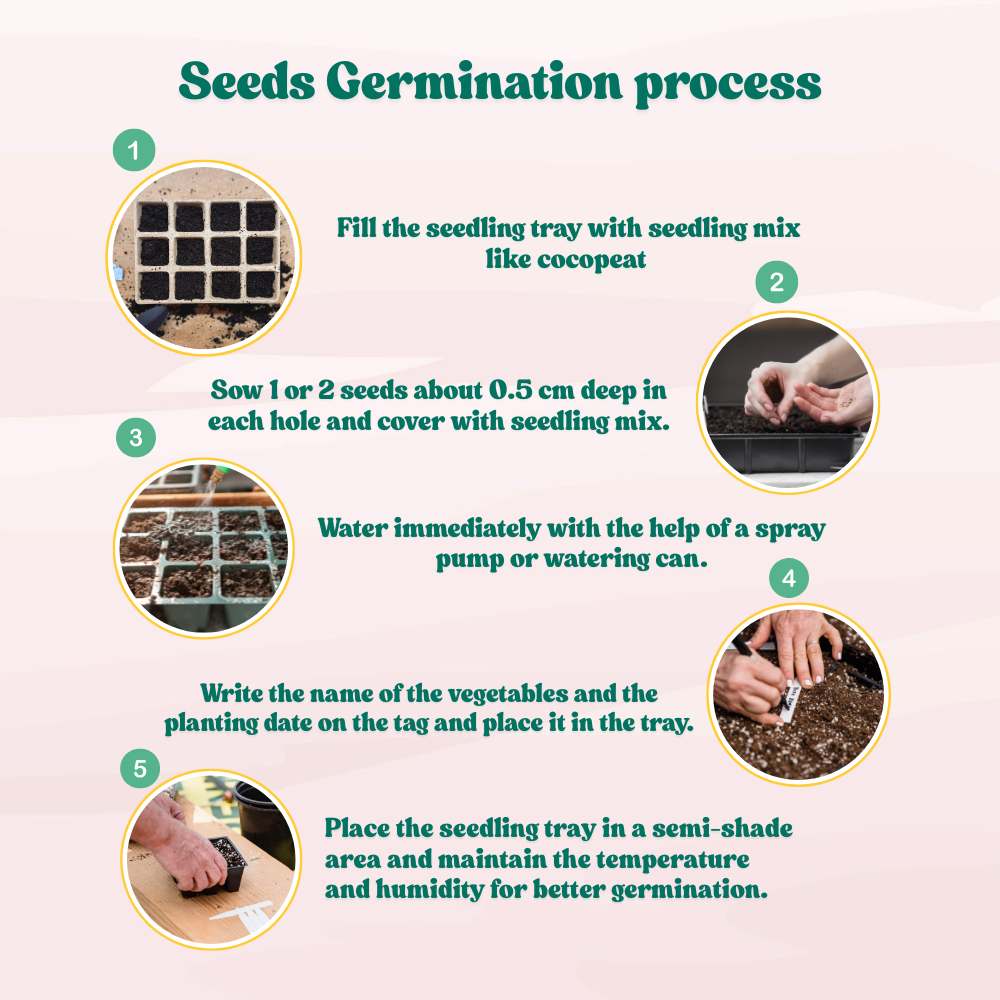 Seeds Germination process

1

Fill the seedling tray with seedling mix like cocopeat

2

Sow 1 or 2 seeds about 0.5 cm deep in each hole and cover with seedling mix.

3

Water immediately with the help of a spray pump or watering can.

4

Write the name of the vegetables and the planting date on the tag and place it in the tray.

5

Place the seedling tray in a semi-shade area and maintain the temperature and humidity for better germination.