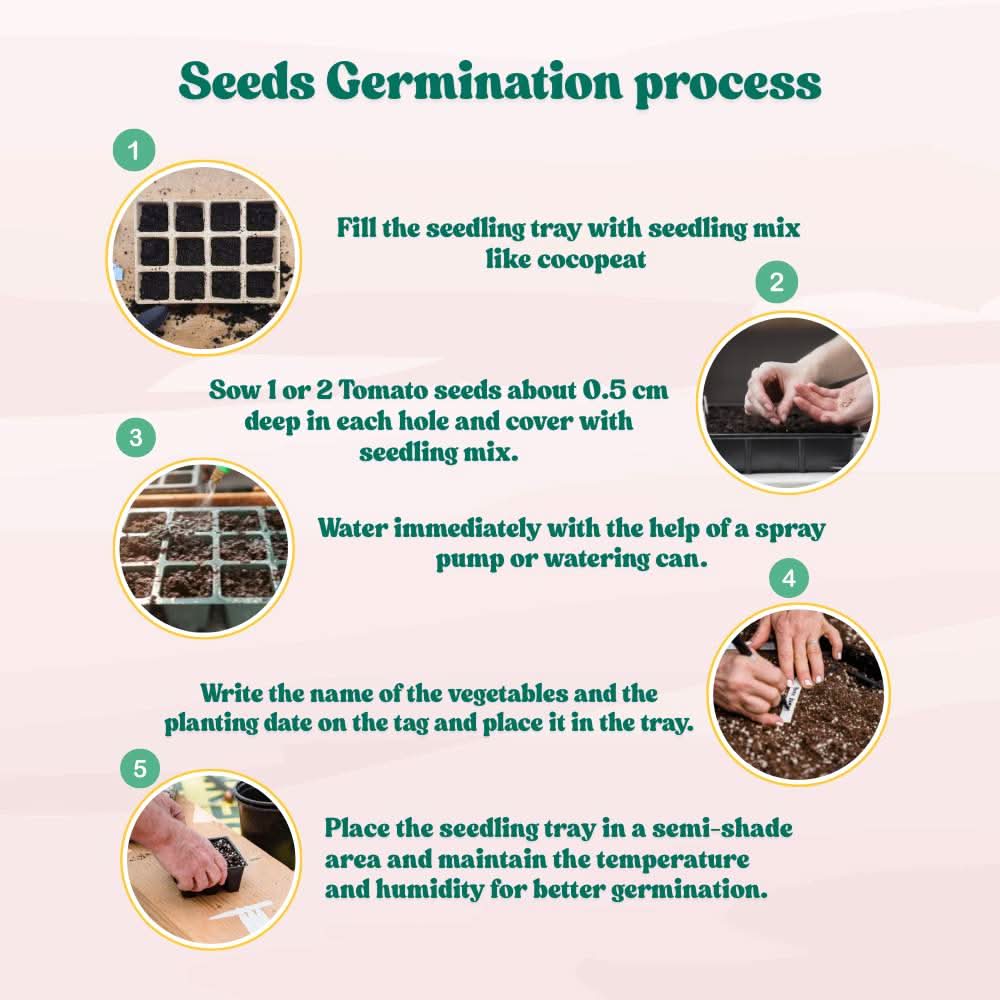 Seeds Germination process

1

Fill the seedling tray with seedling mix like cocopeat

2

Sow 1 or 2 Tomato seeds about 0.5 cm deep in each hole and cover with seedling mix.

3

Water immediately with the help of a spray pump or watering can.

4

Write the name of the vegetables and the planting date on the tag and place it in the tray.

5

Place the seedling tray in a semi-shade area and maintain the temperature and humidity for better germination.