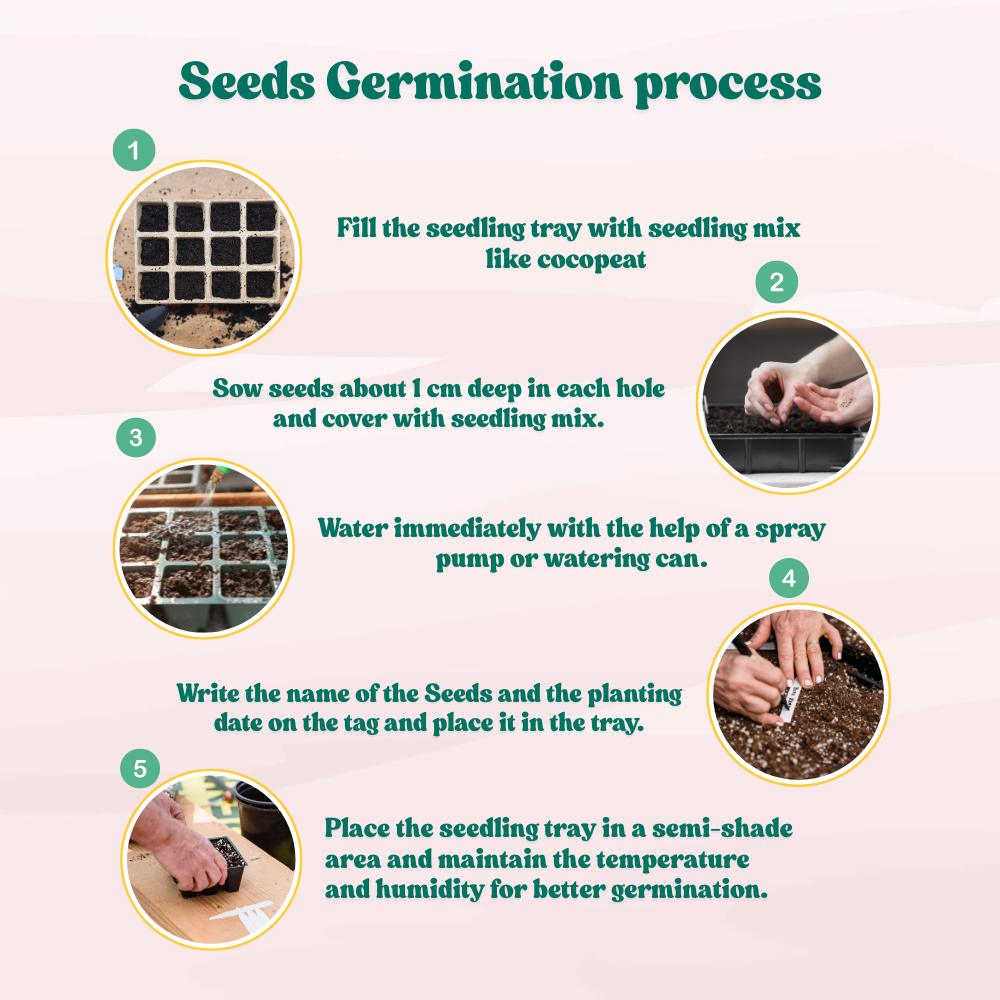 Seeds Germination process

1

Fill the seedling tray with seedling mix like cocopeat

2

Sow seeds about 1 cm deep in each hole and cover with seedling mix.

3

Water immediately with the help of a spray pump or watering can.

4

Write the name of the Seeds and the planting date on the tag and place it in the tray.

5

Place the seedling tray in a semi-shade area and maintain the temperature and humidity for better germination.