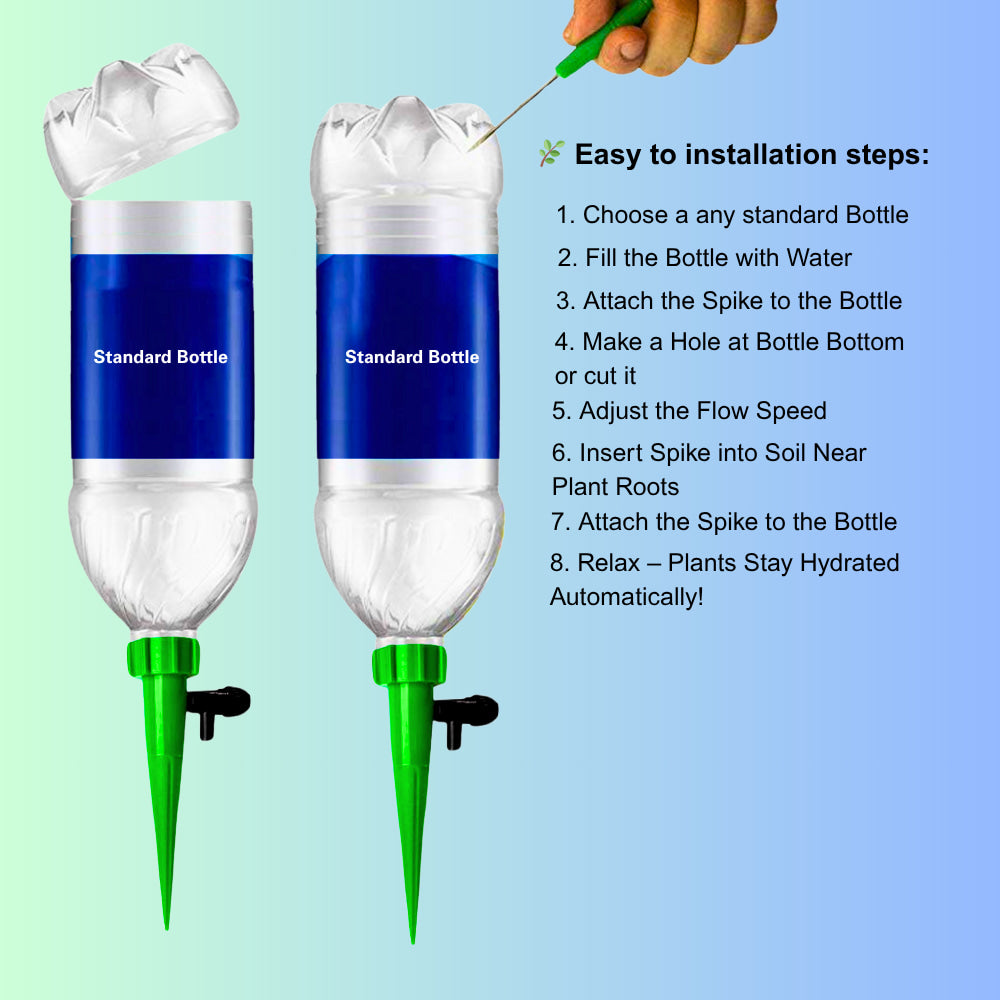 Standard Bottle

Standard Bottle

Easy to installation steps:

1. Choose a any standard Bottle
2. Fill the Bottle with Water
3. Attach the Spike to the Bottle
4. Make a Hole at Bottle Bottom or cut it
5. Adjust the Flow Speed
6. Insert Spike into Soil Near Plant Roots
7. Attach the Spike to the Bottle
8. Relax – Plants Stay Hydrated Automatically!