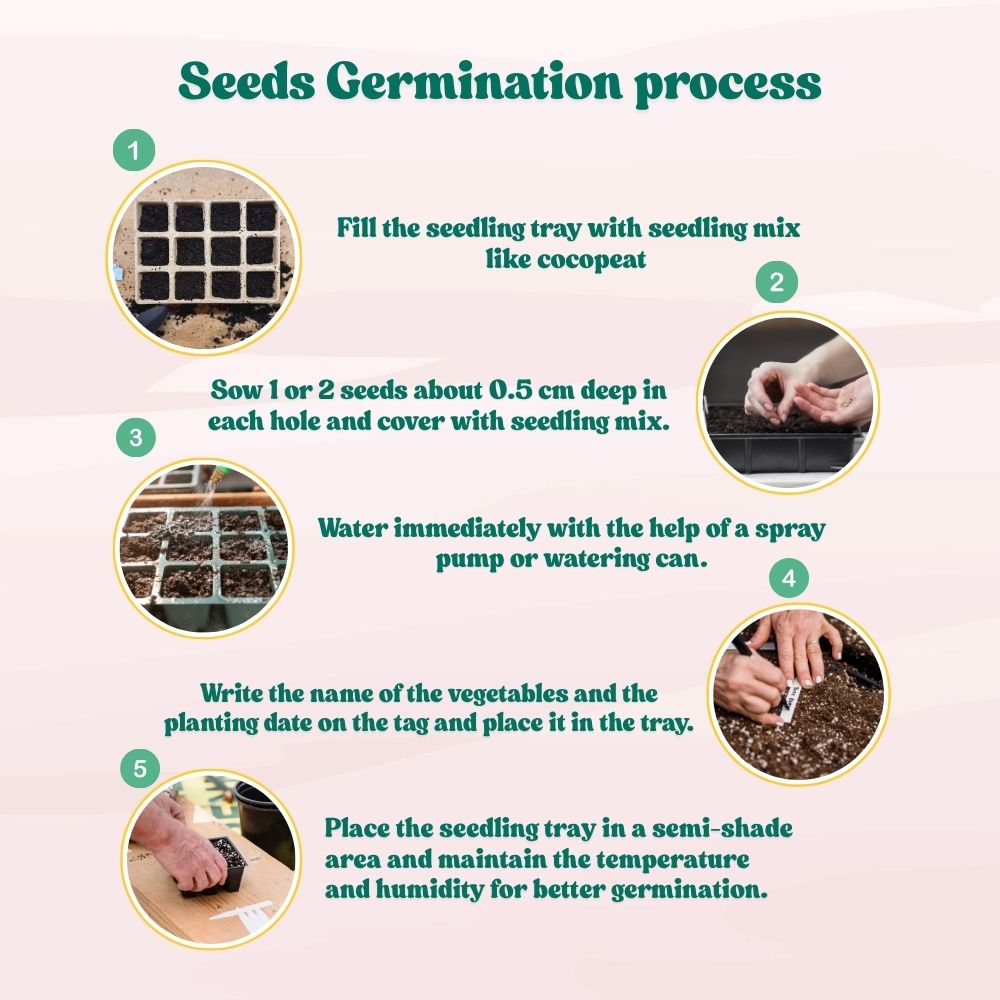 Seeds Germination process

1

Fill the seedling tray with seedling mix like cocopeat

2

Sow 1 or 2 seeds about 0.5 cm deep in each hole and cover with seedling mix.

3

Water immediately with the help of a spray pump or watering can.

4

Write the name of the vegetables and the planting date on the tag and place it in the tray.

5

Place the seedling tray in a semi-shade area and maintain the temperature and humidity for better germination.