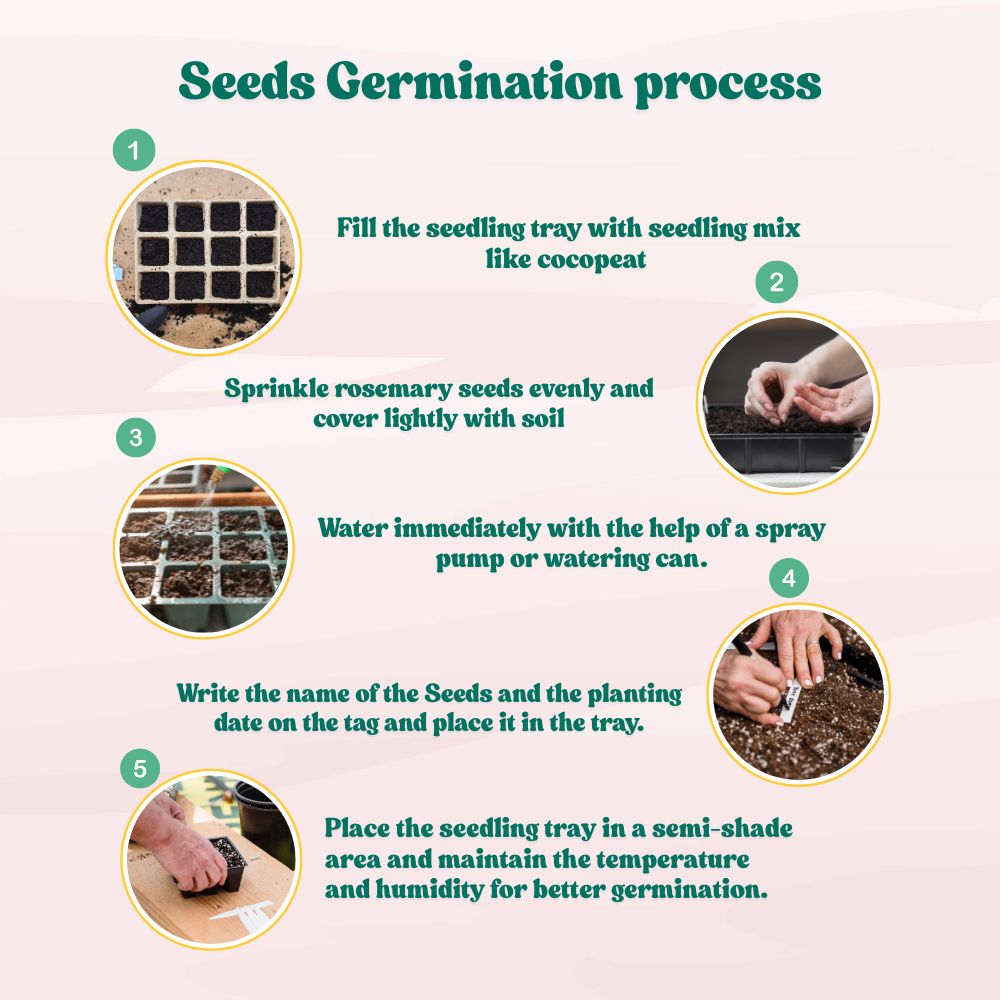 Seeds Germination process

1

Fill the seedling tray with seedling mix like cocopeat

2

Sprinkle rosemary seeds evenly and cover lightly with soil

3

Water immediately with the help of a spray pump or watering can.

4

Write the name of the Seeds and the planting date on the tag and place it in the tray.

5

Place the seedling tray in a semi-shade area and maintain the temperature and humidity for better germination.