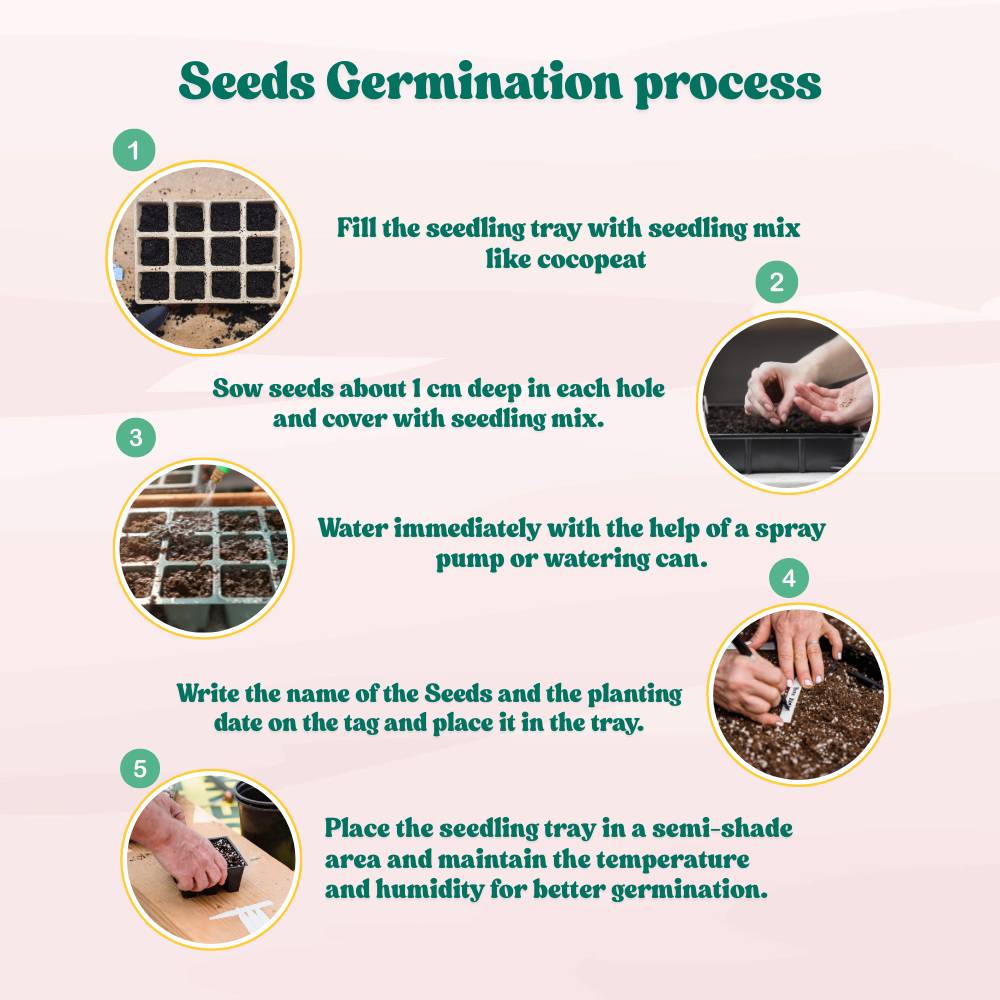 Seeds Germination process

1

Fill the seedling tray with seedling mix like cocopeat

2

Sow seeds about 1 cm deep in each hole and cover with seedling mix.

3

Water immediately with the help of a spray pump or watering can.

4

Write the name of the Seeds and the planting date on the tag and place it in the tray.

5

Place the seedling tray in a semi-shade area and maintain the temperature and humidity for better germination.