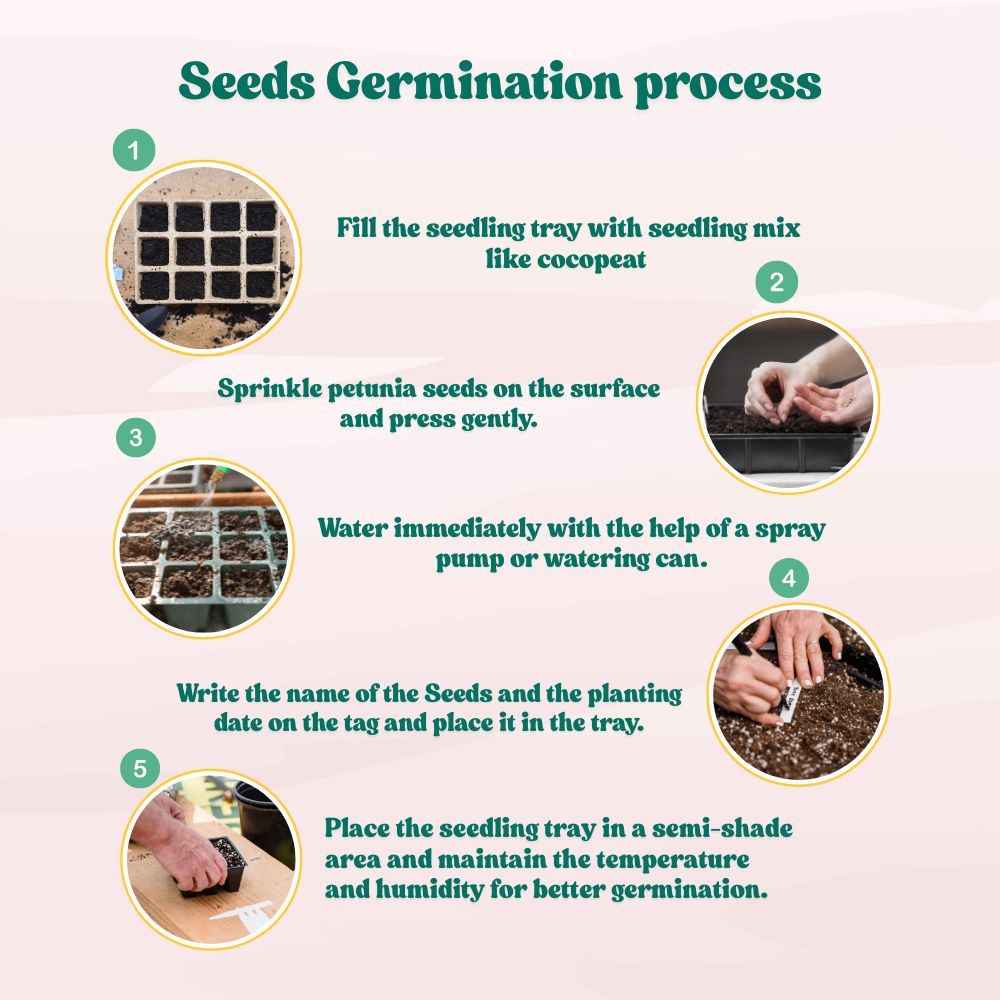 Seeds Germination process

1

Fill the seedling tray with seedling mix like cocopeat

2

Sprinkle petunia seeds on the surface and press gently.

3

Water immediately with the help of a spray pump or watering can.

4

Write the name of the Seeds and the planting date on the tag and place it in the tray.

5

Place the seedling tray in a semi-shade area and maintain the temperature and humidity for better germination.