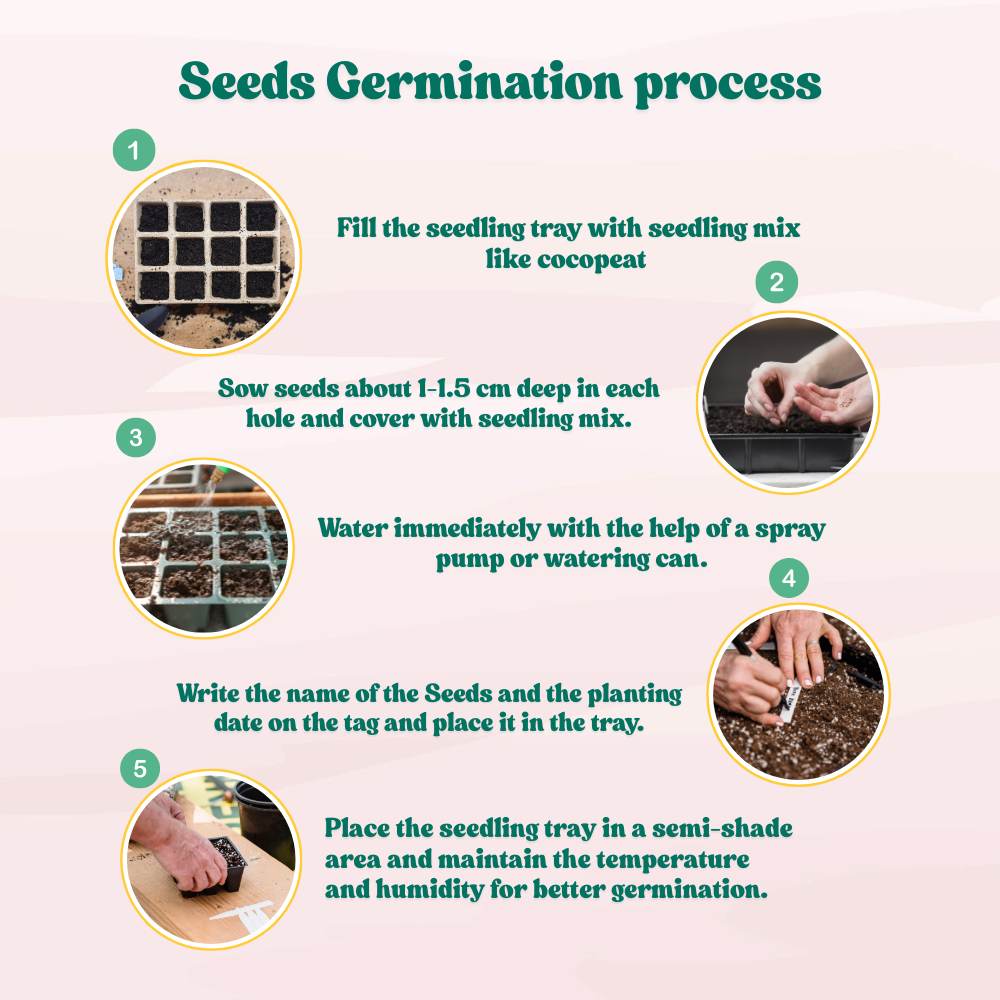 Seeds Germination process

1

Fill the seedling tray with seedling mix like cocopeat

2

Sow seeds about 1-1.5 cm deep in each hole and cover with seedling mix.

3

Water immediately with the help of a spray pump or watering can.

4

Write the name of the Seeds and the planting date on the tag and place it in the tray.

5

Place the seedling tray in a semi-shade area and maintain the temperature and humidity for better germination.