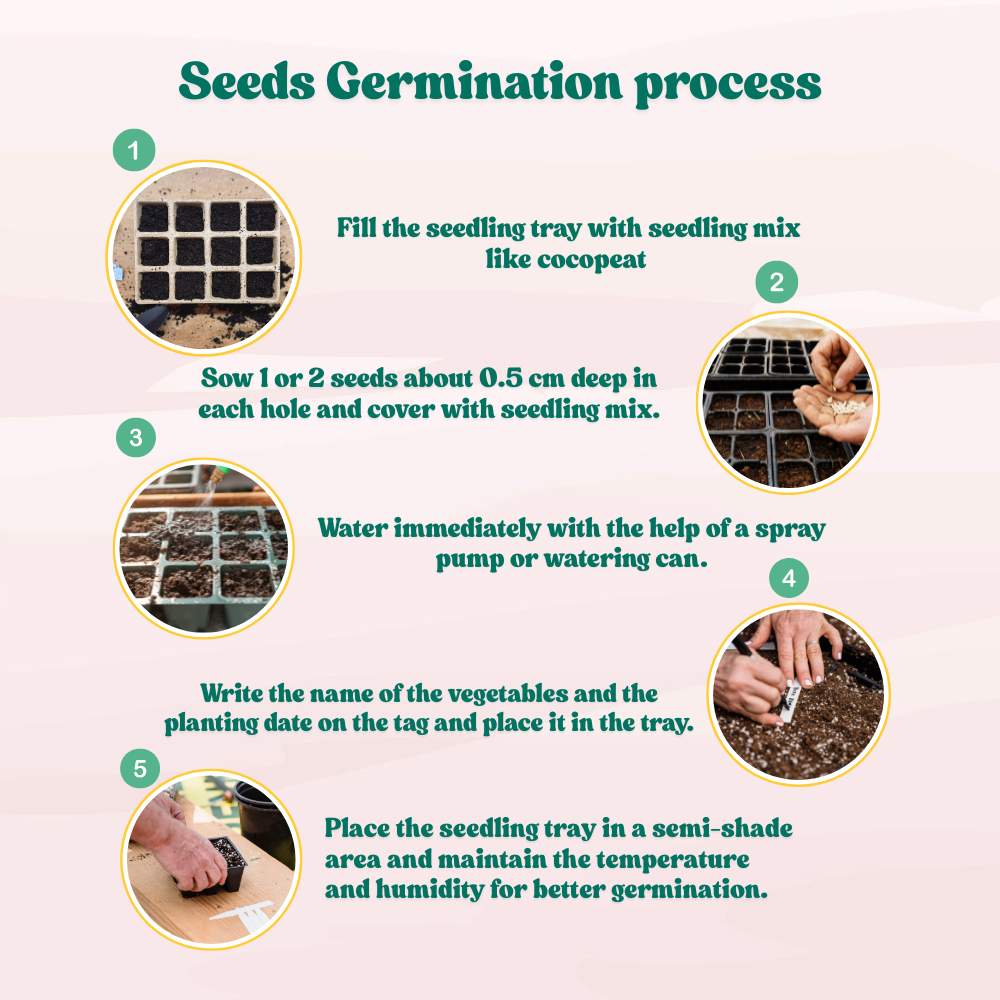 Seeds Germination process

1

Fill the seedling tray with seedling mix like cocopeat

2

Sow 1 or 2 seeds about 0.5 cm deep in each hole and cover with seedling mix.

3

Water immediately with the help of a spray pump or watering can.

4

Write the name of the vegetables and the planting date on the tag and place it in the tray.

5

Place the seedling tray in a semi-shade area and maintain the temperature and humidity for better germination.