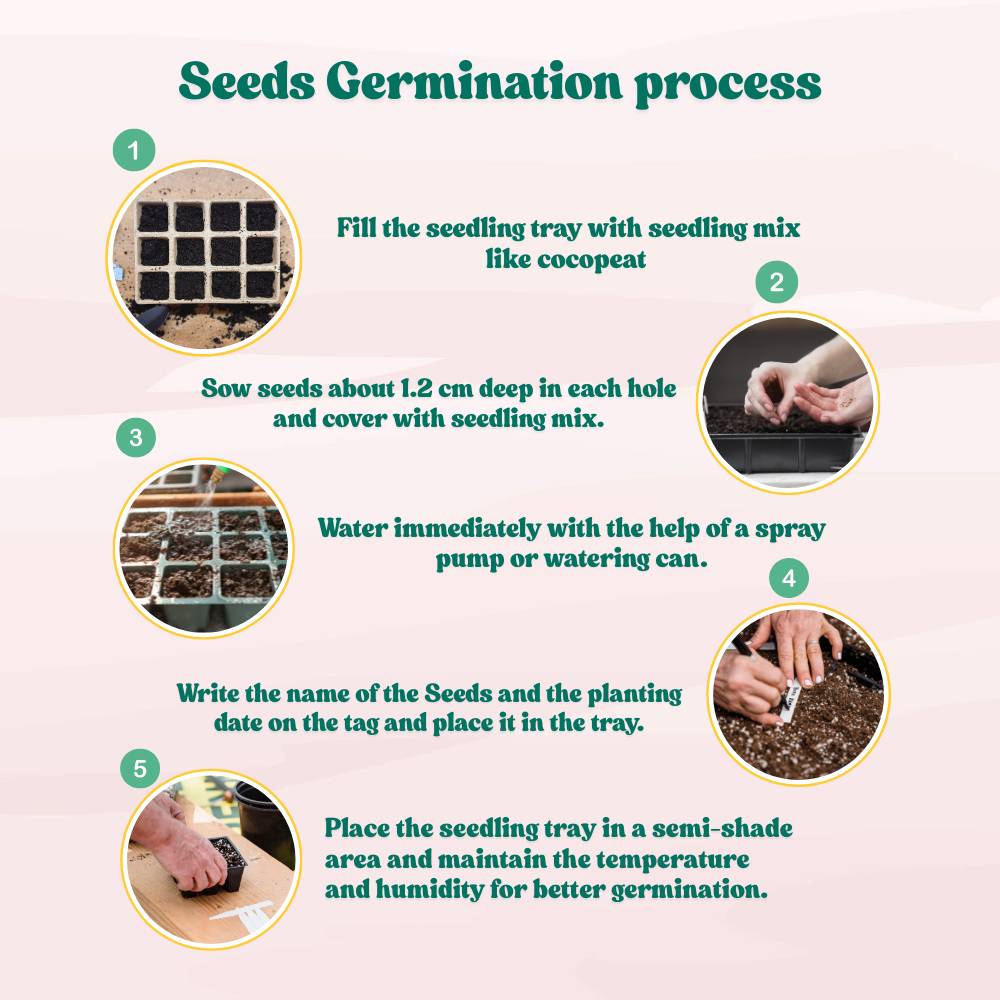 Seeds Germination process

1

Fill the seedling tray with seedling mix like cocopeat

2

Sow seeds about 1.2 cm deep in each hole and cover with seedling mix.

3

Water immediately with the help of a spray pump or watering can.

4

Write the name of the Seeds and the planting date on the tag and place it in the tray.

5

Place the seedling tray in a semi-shade area and maintain the temperature and humidity for better germination.