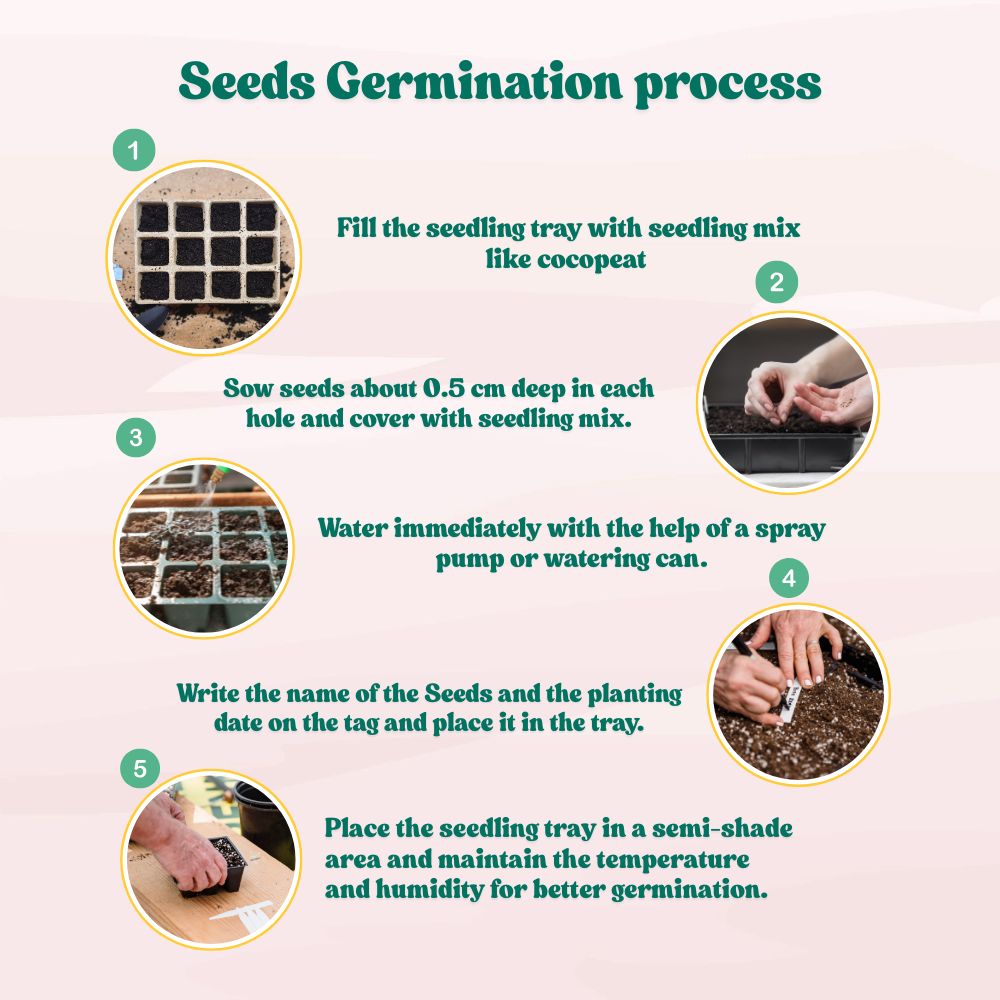 Seeds Germination process

1

Fill the seedling tray with seedling mix like cocopeat

2

Sow seeds about 0.5 cm deep in each hole and cover with seedling mix.

3

Water immediately with the help of a spray pump or watering can.

4

Write the name of the Seeds and the planting date on the tag and place it in the tray.

5

Place the seedling tray in a semi-shade area and maintain the temperature and humidity for better germination.