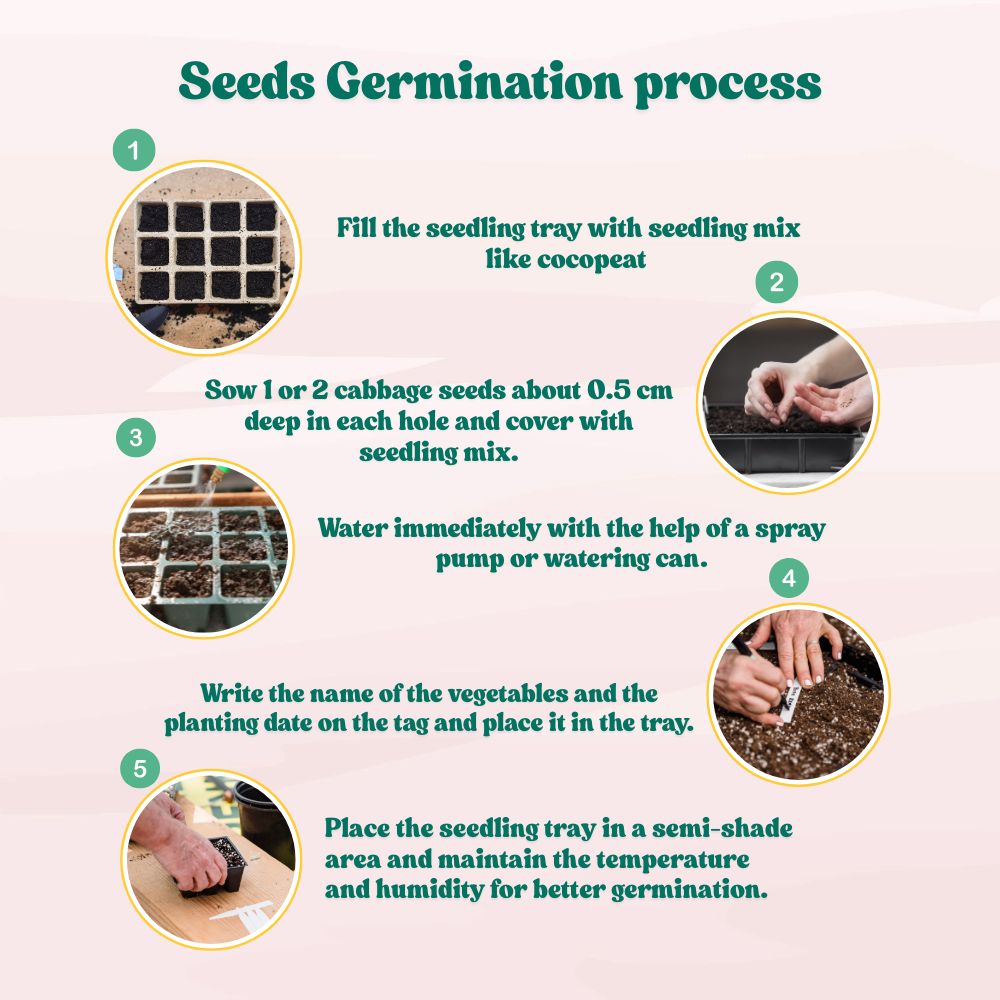 Seeds Germination process

1

Fill the seedling tray with seedling mix like cocopeat

2

Sow 1 or 2 cabbage seeds about 0.5 cm deep in each hole and cover with seedling mix.

3

Water immediately with the help of a spray pump or watering can.

4

Write the name of the vegetables and the planting date on the tag and place it in the tray.

5

Place the seedling tray in a semi-shade area and maintain the temperature and humidity for better germination.