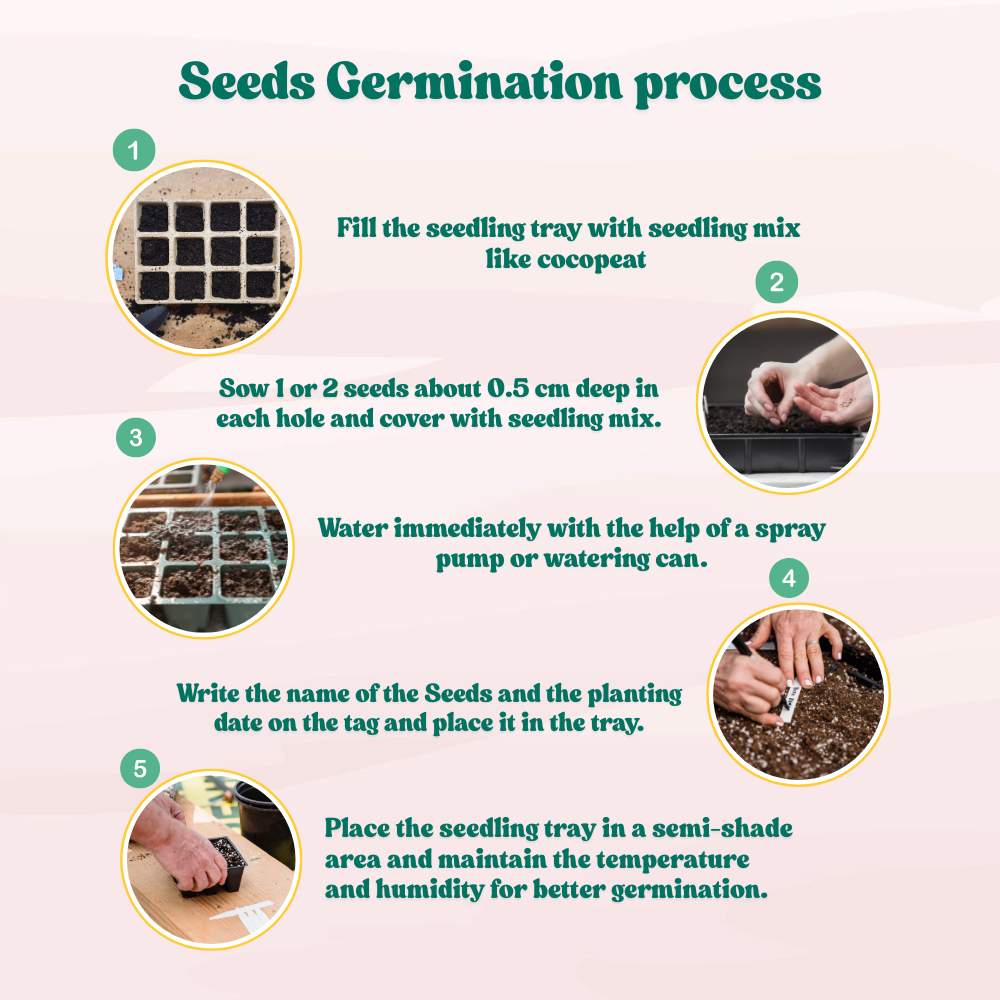 Seeds Germination process

1

Fill the seedling tray with seedling mix like cocopeat

2

Sow 1 or 2 seeds about 0.5 cm deep in each hole and cover with seedling mix.

3

Water immediately with the help of a spray pump or watering can.

4

Write the name of the Seeds and the planting date on the tag and place it in the tray.

5

Place the seedling tray in a semi-shade area and maintain the temperature and humidity for better germination.