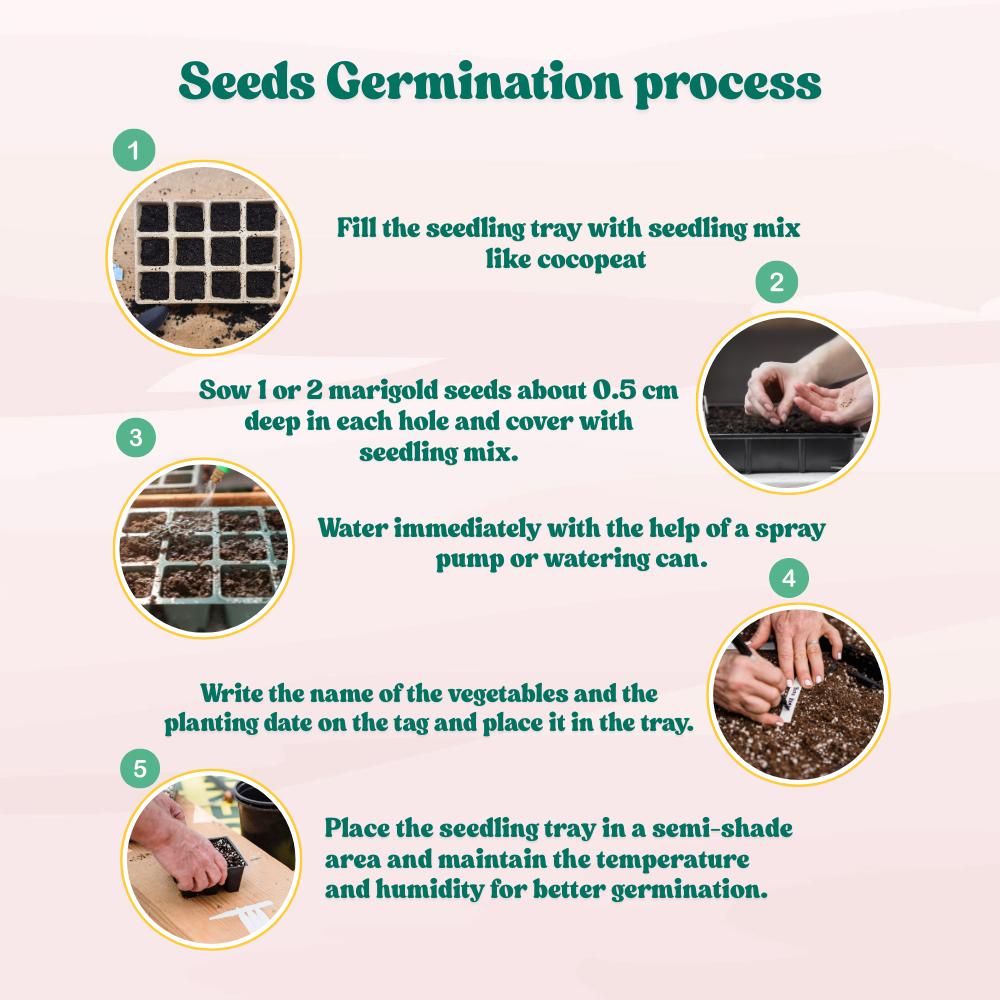 Seeds Germination process

1

Fill the seedling tray with seedling mix like cocopeat

2

Sow 1 or 2 marigold seeds about 0.5 cm deep in each hole and cover with seedling mix.

3

Water immediately with the help of a spray pump or watering can.

4

Write the name of the vegetables and the planting date on the tag and place it in the tray.

5

Place the seedling tray in a semi-shade area and maintain the temperature and humidity for better germination.